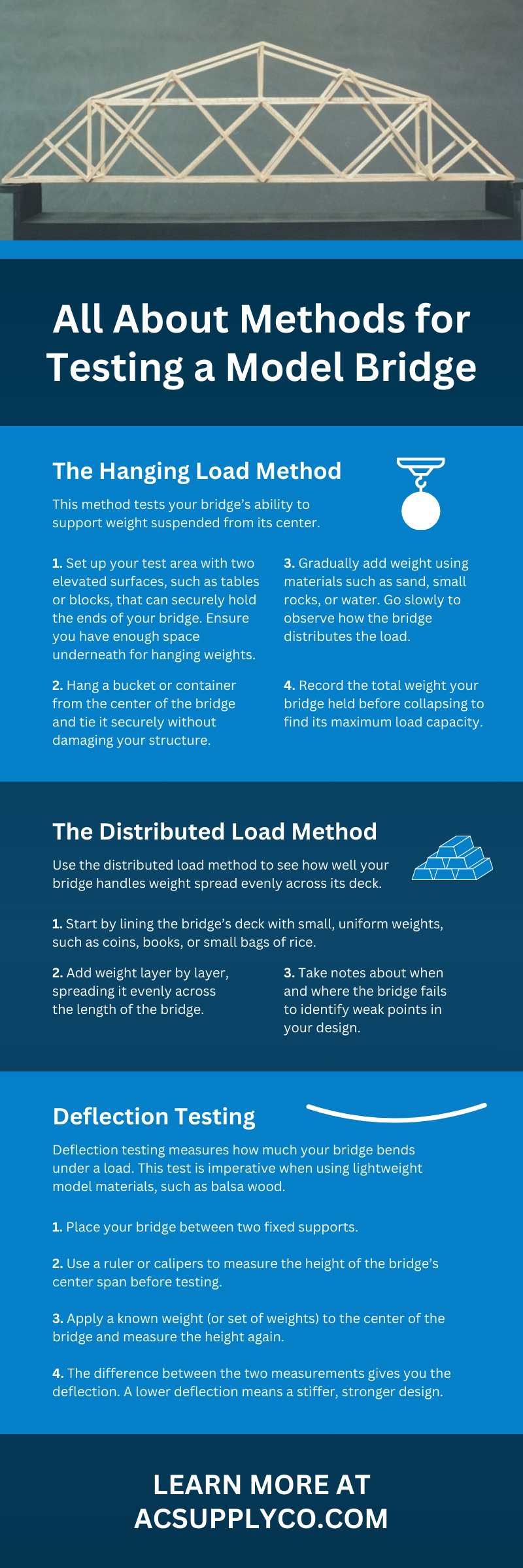 All About Methods for Testing a Model Bridge

The Hanging Load Method

This method tests your bridge's ability to support weight suspended from its center.

1. Set up your test area with two elevated surfaces, such as tables or blocks, that can securely hold the ends of your bridge. Ensure you have enough space underneath for hanging weights.

2. Hang a bucket or container from the center of the bridge and tie it securely without damaging your structure.

3. Gradually add weight using materials such as sand, small rocks, or water. Go slowly to observe how the bridge distributes the load.

4. Record the total weight your bridge held before collapsing to find its maximum load capacity.

The Distributed Load Method

Use the distributed load method to see how well your bridge handles weight spread evenly across its deck.

1. Start by lining the bridge's deck with small, uniform weights, such as coins, books, or small bags of rice.

2. Add weight layer by layer, spreading it evenly across the length of the bridge.

3. Take notes about when and where the bridge fails to identify weak points in your design.

Deflection Testing

Deflection testing measures how much your bridge bends under a load. This test is imperative when using lightweight model materials, such as balsa wood.

1. Place your bridge between two fixed supports.

2. Use a ruler or calipers to measure the height of the bridge's center span before testing.

3. Apply a known weight (or set of weights) to the center of the bridge and measure the height again.

4. The difference between the two measurements gives you the deflection. A lower deflection means a stiffer, stronger design.

LEARN MORE AT ACSUPPLYCO.COM