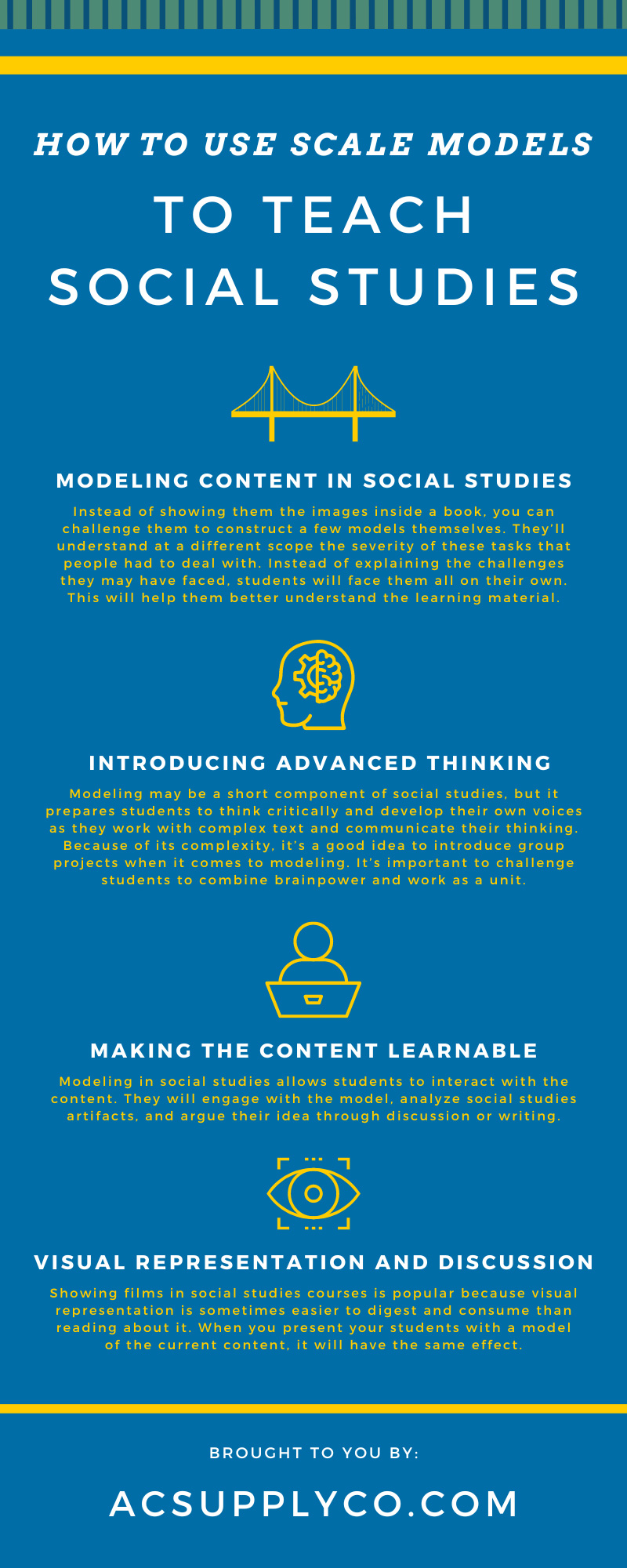 HOW TO USE SCALE MODELS

TO TEACH SOCIAL STUDIES

MODELING CONTENT IN SOCIAL STUDIES

Instead of showing them the images inside a book, you can challenge them to construct a few models themselves. They'll understand at a different scope the severity of these tasks that people had to deal with. Instead of explaining the challenges they may have faced, students will face them all on their own. This will help them better understand the learning material.

INTRODUCING ADVANCED THINKING

Modeling may be a short component of social studies, but it prepares students to think critically and develop their own voices as they work with complex text and communicate their thinking. Because of its complexity, it's a good idea to introduce group projects when it comes to modeling. It's important to challenge students to combine brainpower and work as a unit.

MAKING THE CONTENT LEARNABLE

Modeling in social studies allows students to interact with the content. They will engage with the model, analyze social studies artifacts, and argue their idea through discussion or writing.

VISUAL REPRESENTATION AND DISCUSSION

Showing films in social studies courses is popular because visual representation is sometimes easier to digest and consume than reading about it. When you present your students with a model of the current content, it will have the same effect.

BROUGHT TO YOU BY:

ACSUPPLYCO.COM